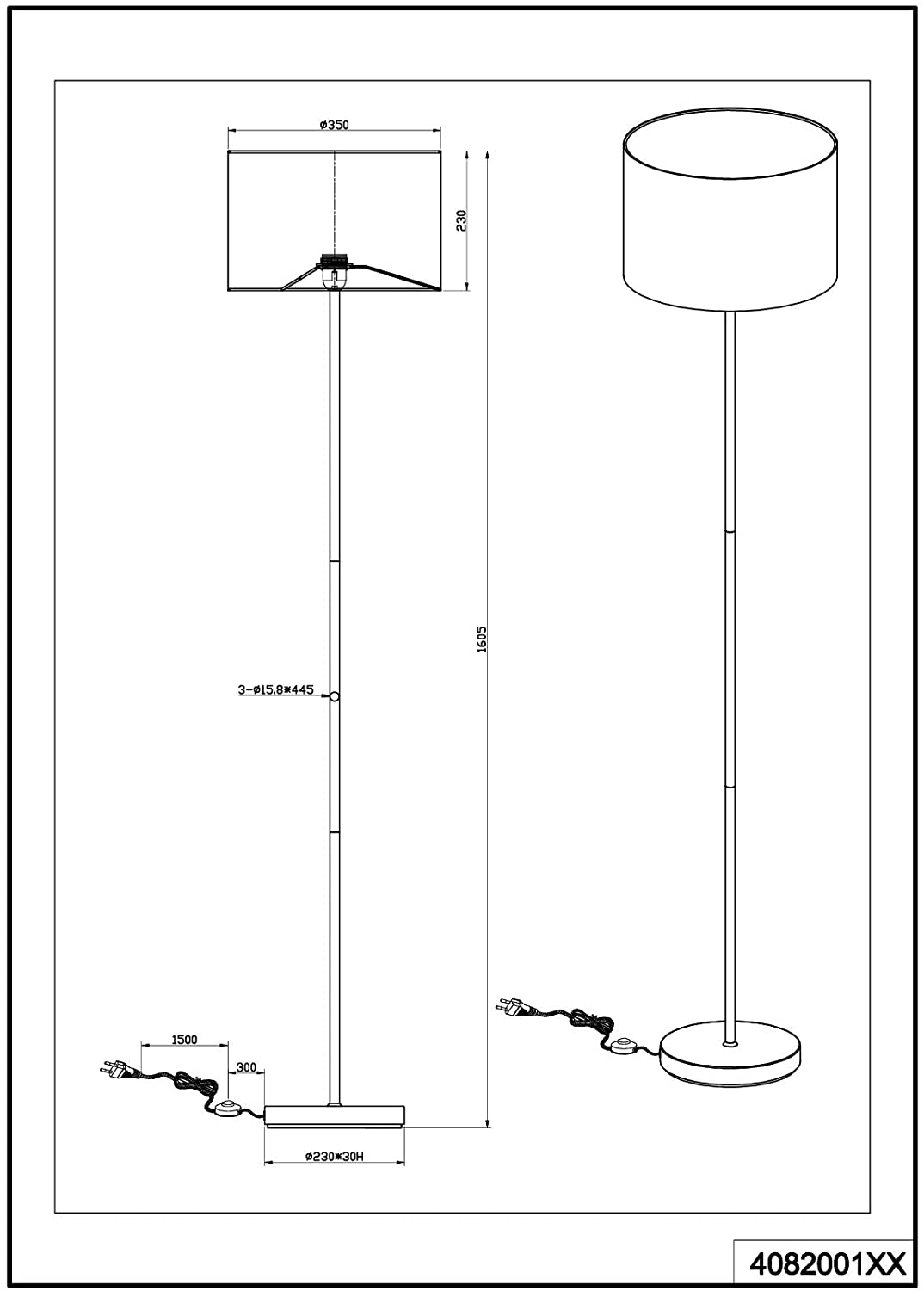 ø350

230

1605

3-ø15.8*445

1500

300

ø230*30H

4082001XX